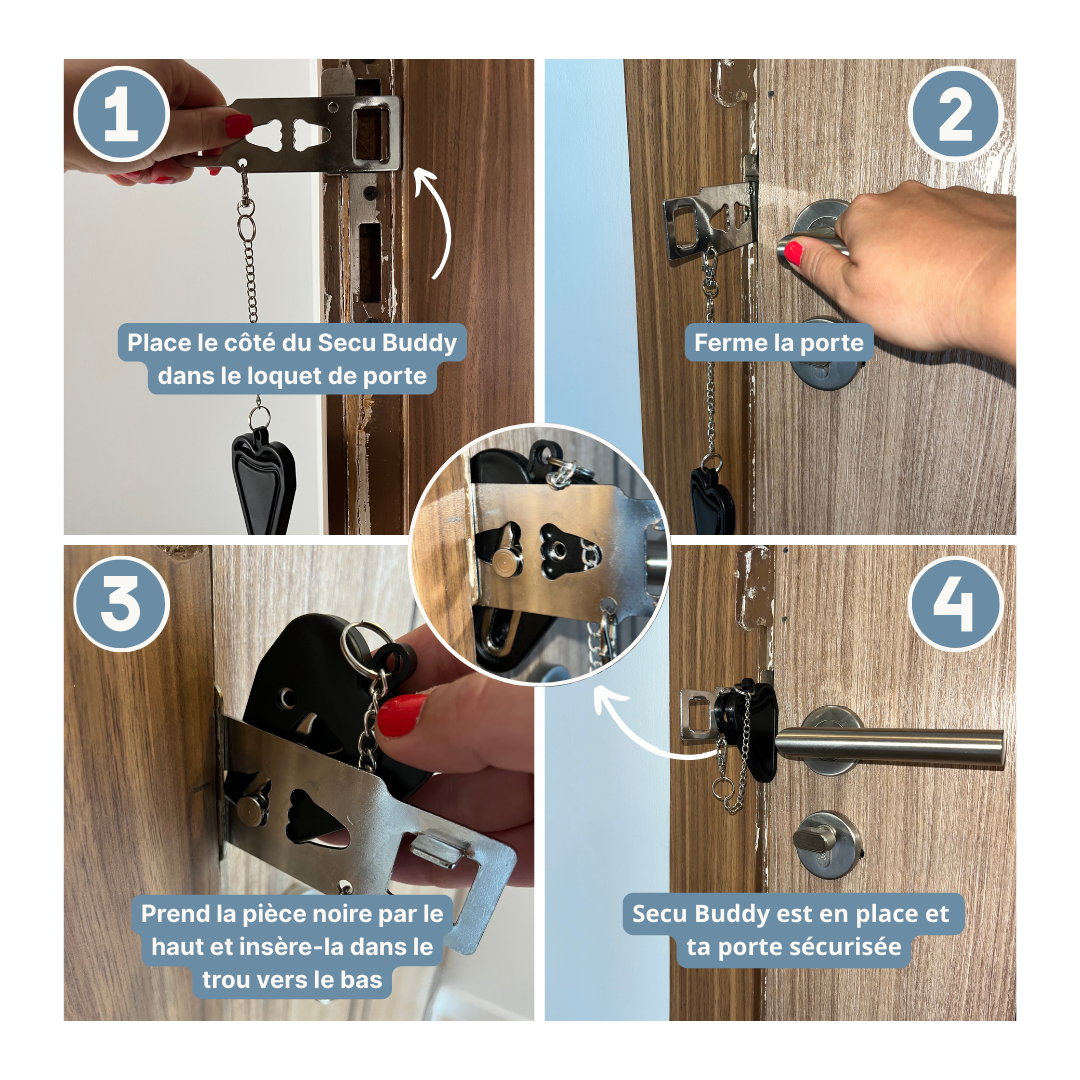 1

Place le côté du Secu Buddy dans le loquet de porte

2

Ferme la porte

3

Prend la pièce noire par le haut et insère-la dans le trou vers le bas

4

Secu Buddy est en place et ta porte sécurisée