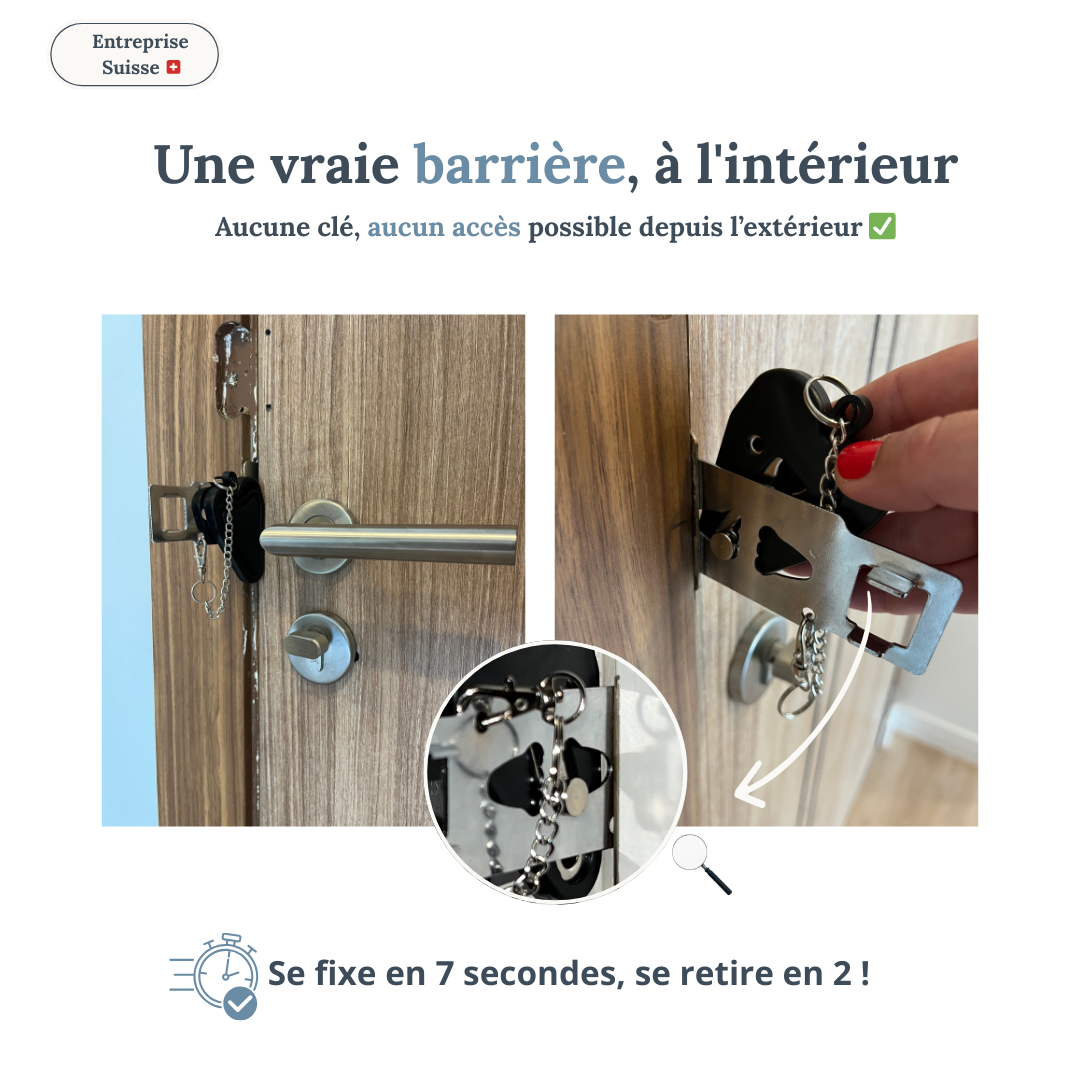 Entreprise Suisse 🇨🇭

Une vraie barrière, à l'intérieur

Aucune clé, aucun accès possible depuis l'extérieur ✅

Se fixe en 7 secondes, se retire en 2 !